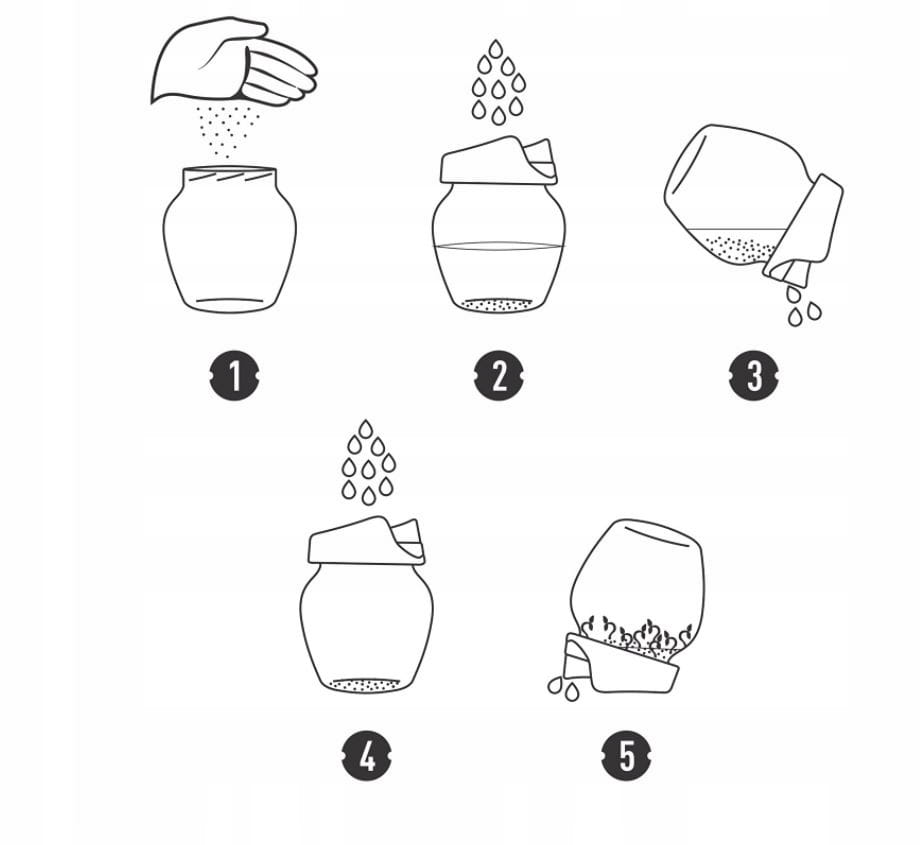 1

2

3

4

5