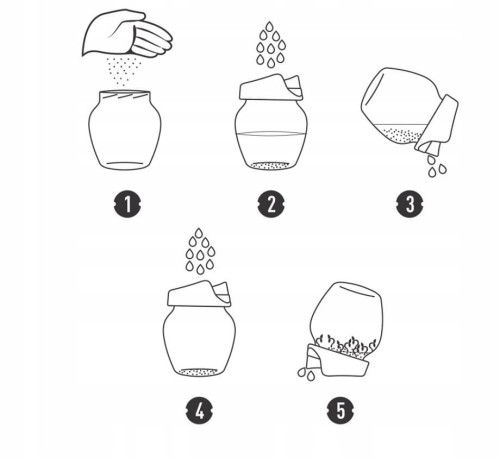 1
2
3
4
5